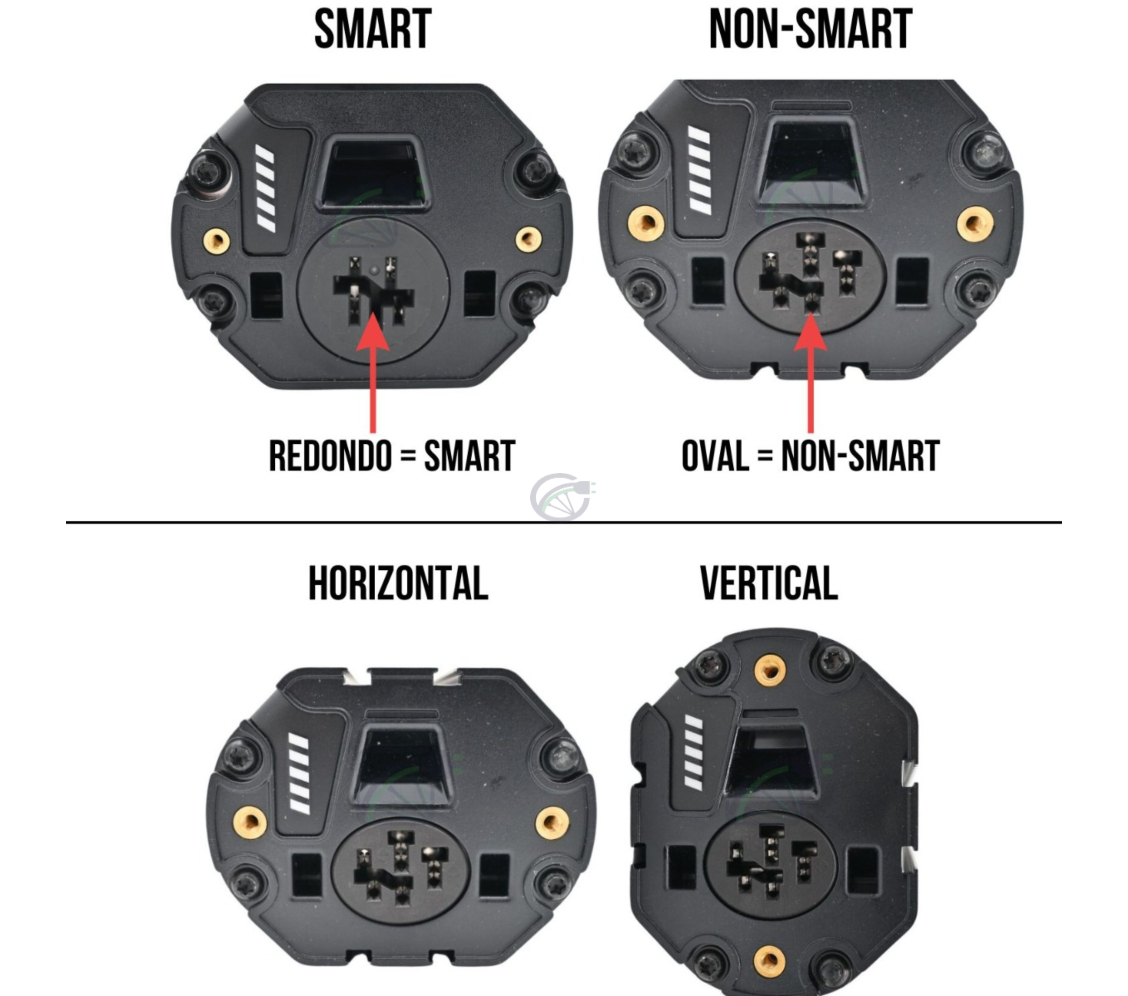 SMART

NON-SMART

REDONDO = SMART

OVAL = NON-SMART

HORIZONTAL

VERTICAL